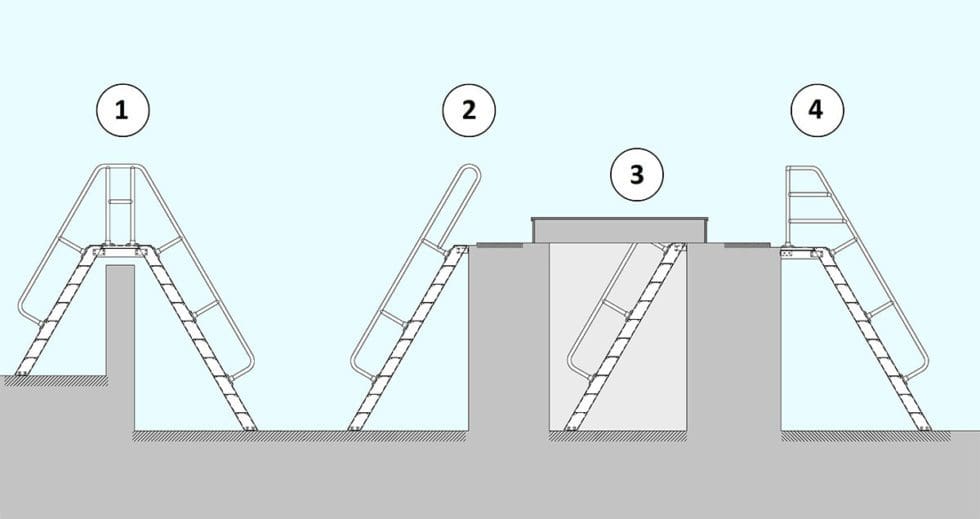 1

2

3

4